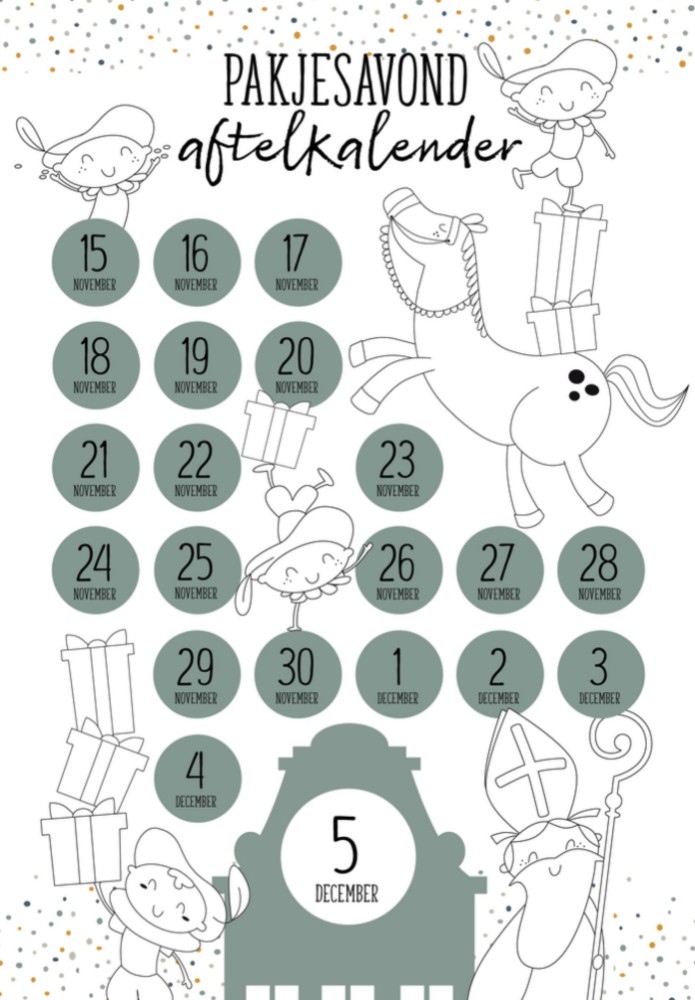 PAKJESAVOND
aftelkalender

15 NOVEMBER
16 NOVEMBER
17 NOVEMBER

18 NOVEMBER
19 NOVEMBER
20 NOVEMBER

21 NOVEMBER
22 NOVEMBER
23 NOVEMBER

24 NOVEMBER
25 NOVEMBER
26 NOVEMBER
27 NOVEMBER
28 NOVEMBER

29 NOVEMBER
30 NOVEMBER
1 DECEMBER
2 DECEMBER
3 DECEMBER

4 DECEMBER

5 DECEMBER